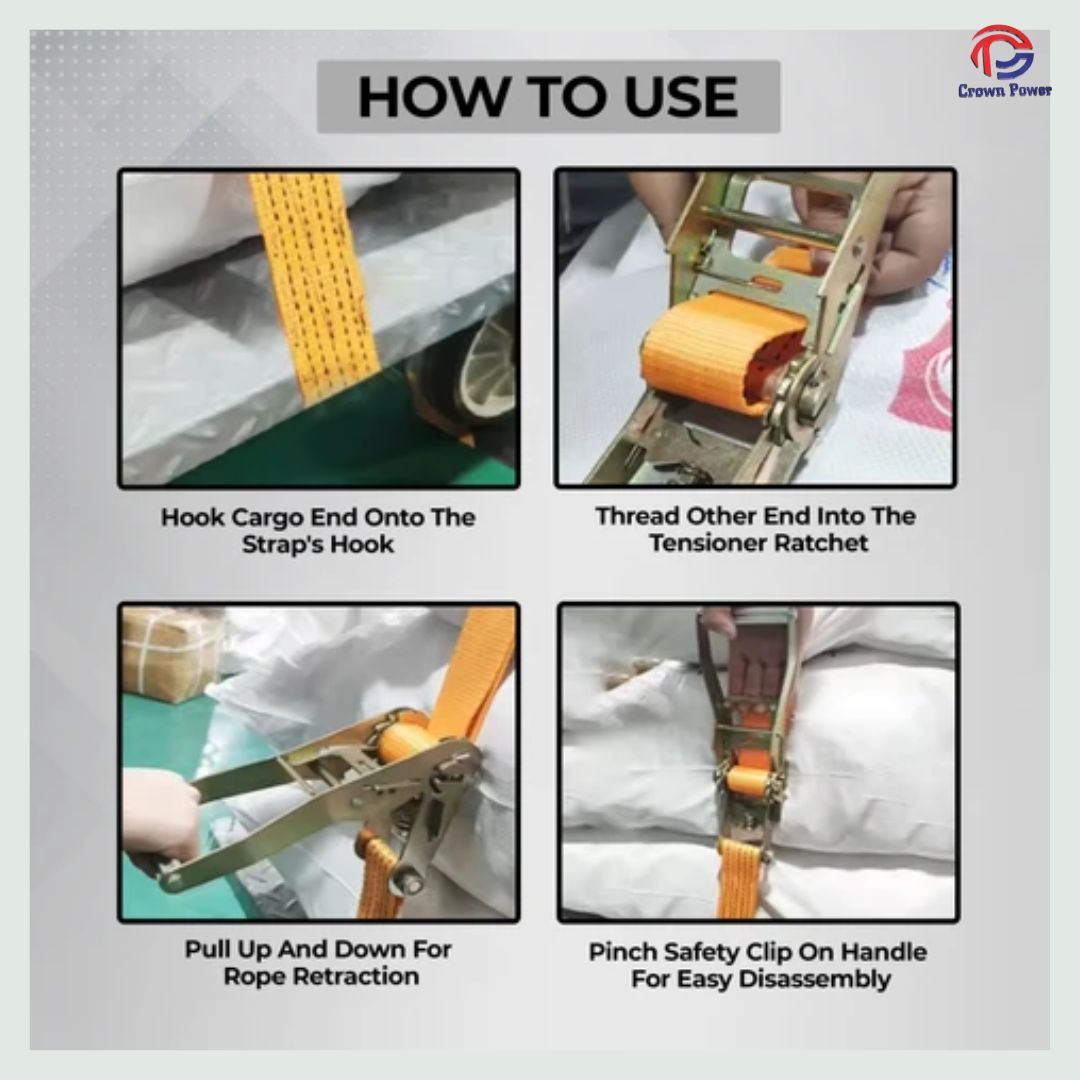 Crown Power

HOW TO USE

Hook Cargo End Onto The Strap's Hook

Thread Other End Into The Tensioner Ratchet

Pull Up And Down For Rope Retraction

Pinch Safety Clip On Handle For Easy Disassembly